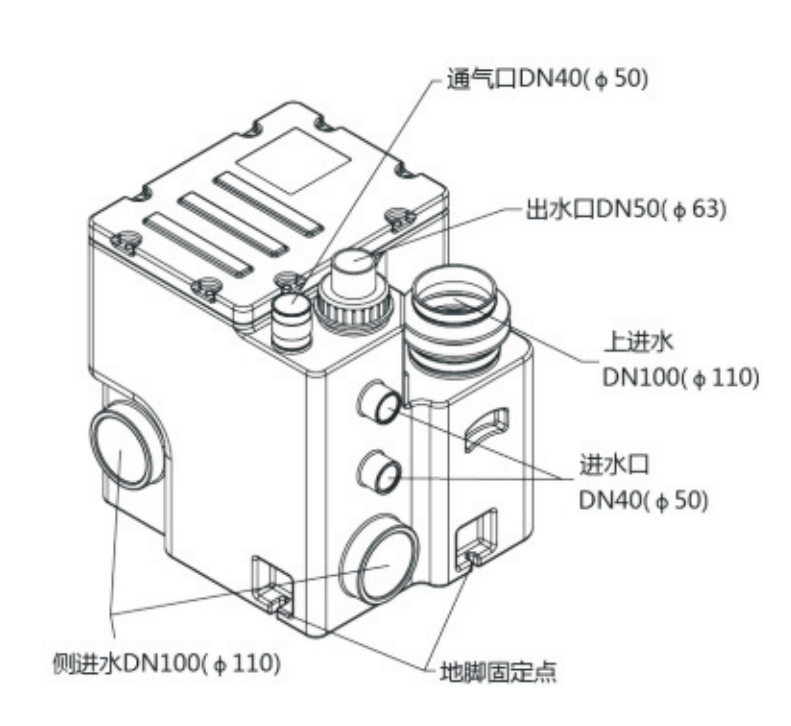 通气口DN40(ϕ50)

出水口DN50(ϕ63)

上进水
DN100(ϕ110)

进水口
DN40(ϕ50)

侧进水DN100(ϕ110)

地脚固定点